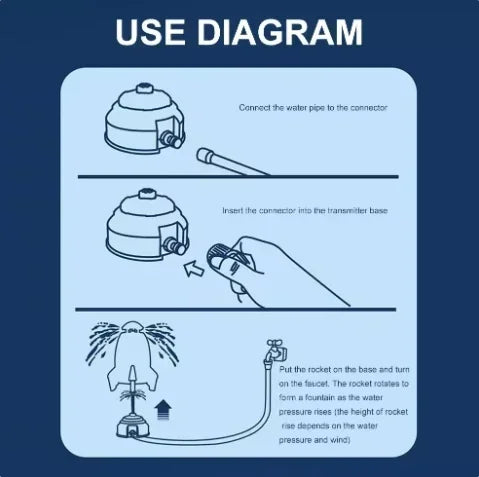 USE DIAGRAM

Connect the water pipe to the connector

Insert the connector into the transmitter base

Put the rocket on the base and turn on the faucet. The rocket rotates to form a fountain as the water pressure rises (the height of rocket rise depends on the water pressure and wind)